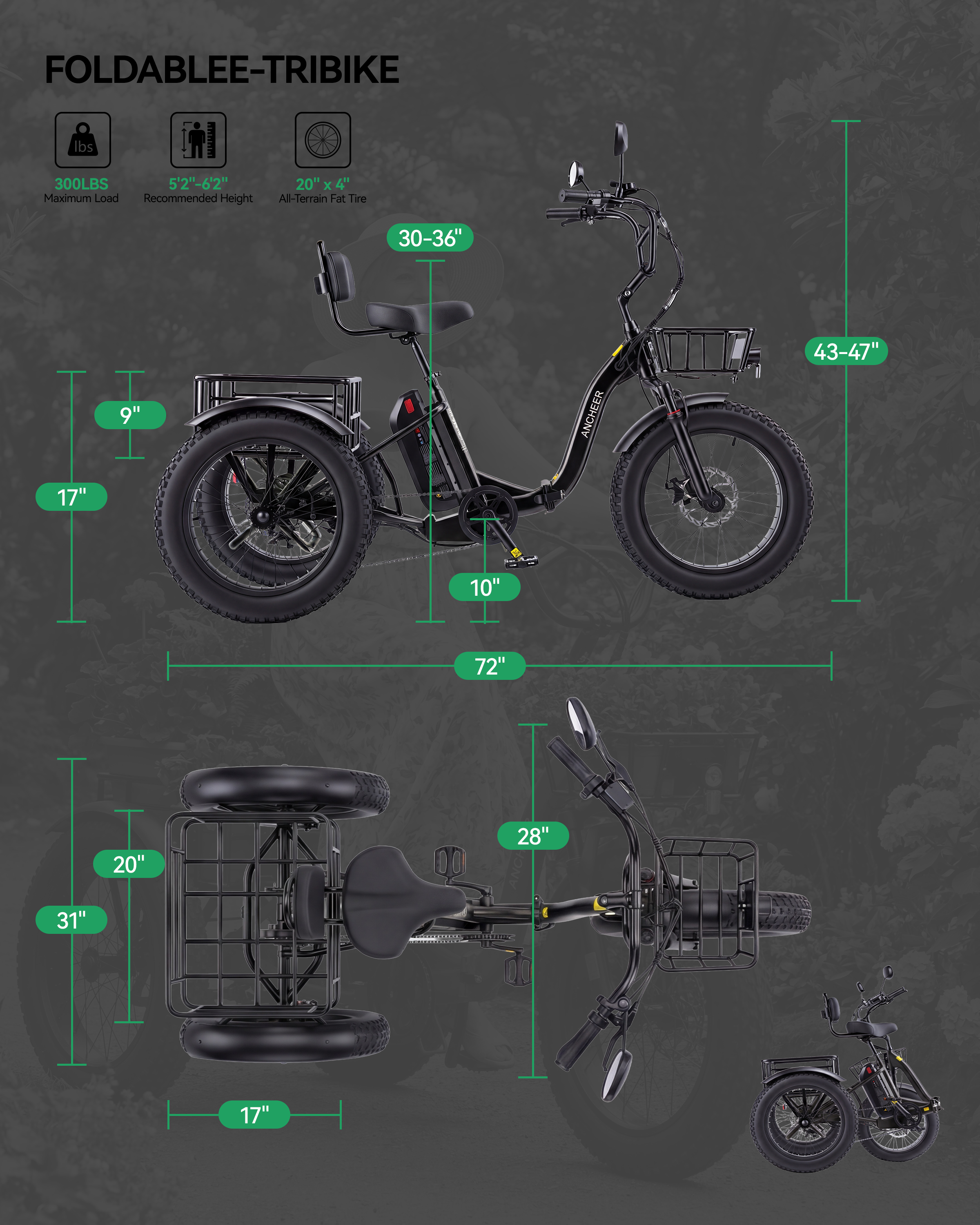 FOLDABLEE-TRIBIKE

lbs

300LBS
Maximum Load

5'2"-6'2"
Recommended Height

20" x 4"
All-Terrain Fat Tire

30-36"

43-47"

9"

17"

ANCHEER

10"

72"

28"

20"

31"

17"