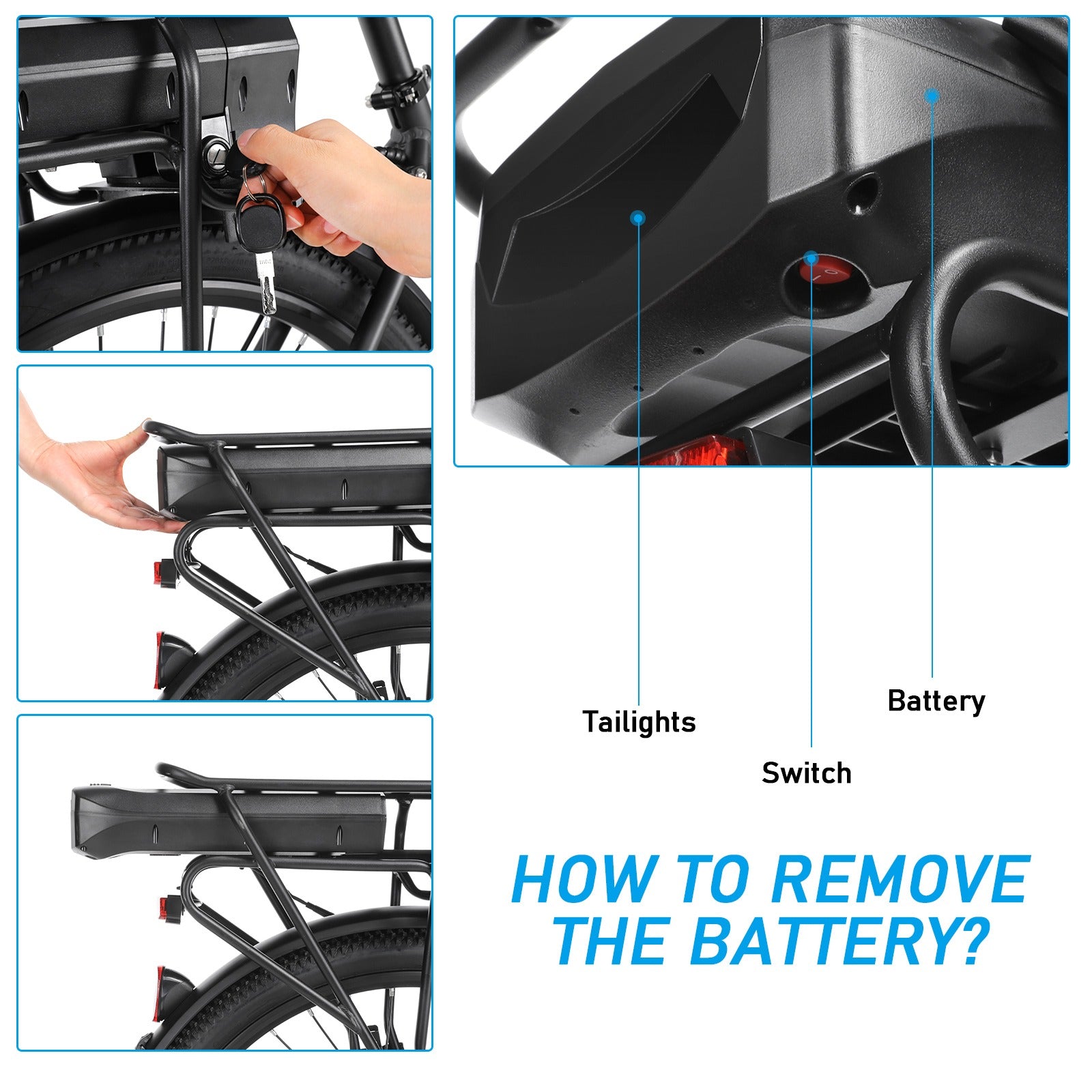 Tailights

Switch

Battery

HOW TO REMOVE THE BATTERY?